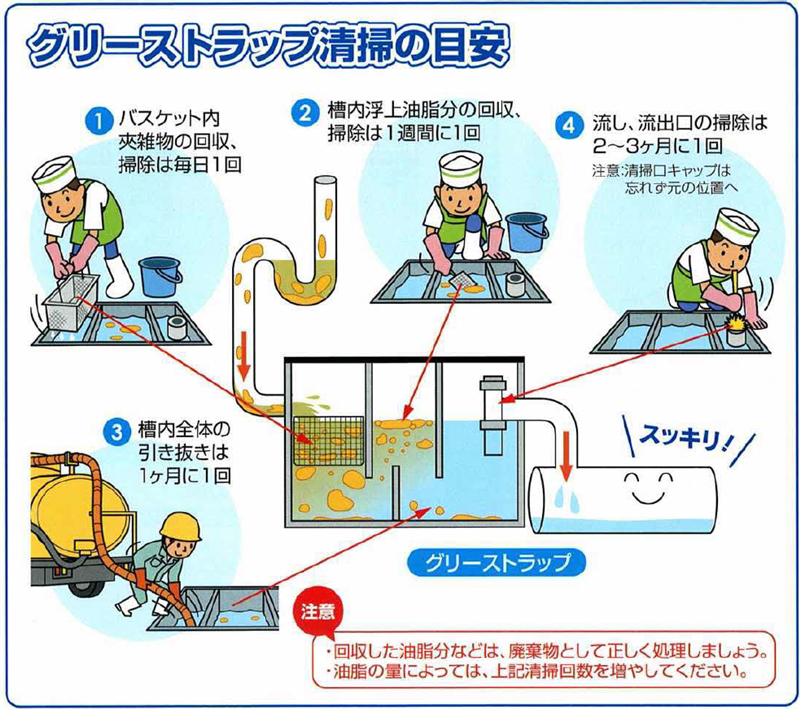 グリーストラップ清掃の目安

1 バスケット内夾雑物の回収、掃除は毎日1回

2 槽内浮上油脂分の回収、掃除は1週間に1回

4 流し、流出口の掃除は2〜3ヶ月に1回
注意:清掃口キャップは忘れず元の位置へ

3 槽内全体の引き抜きは1ヶ月に1回

スッキリ!

グリーストラップ

注意
・回収した油脂分などは、廃棄物として正しく処理しましょう。
・油脂の量によっては、上記清掃回数を増やしてください。